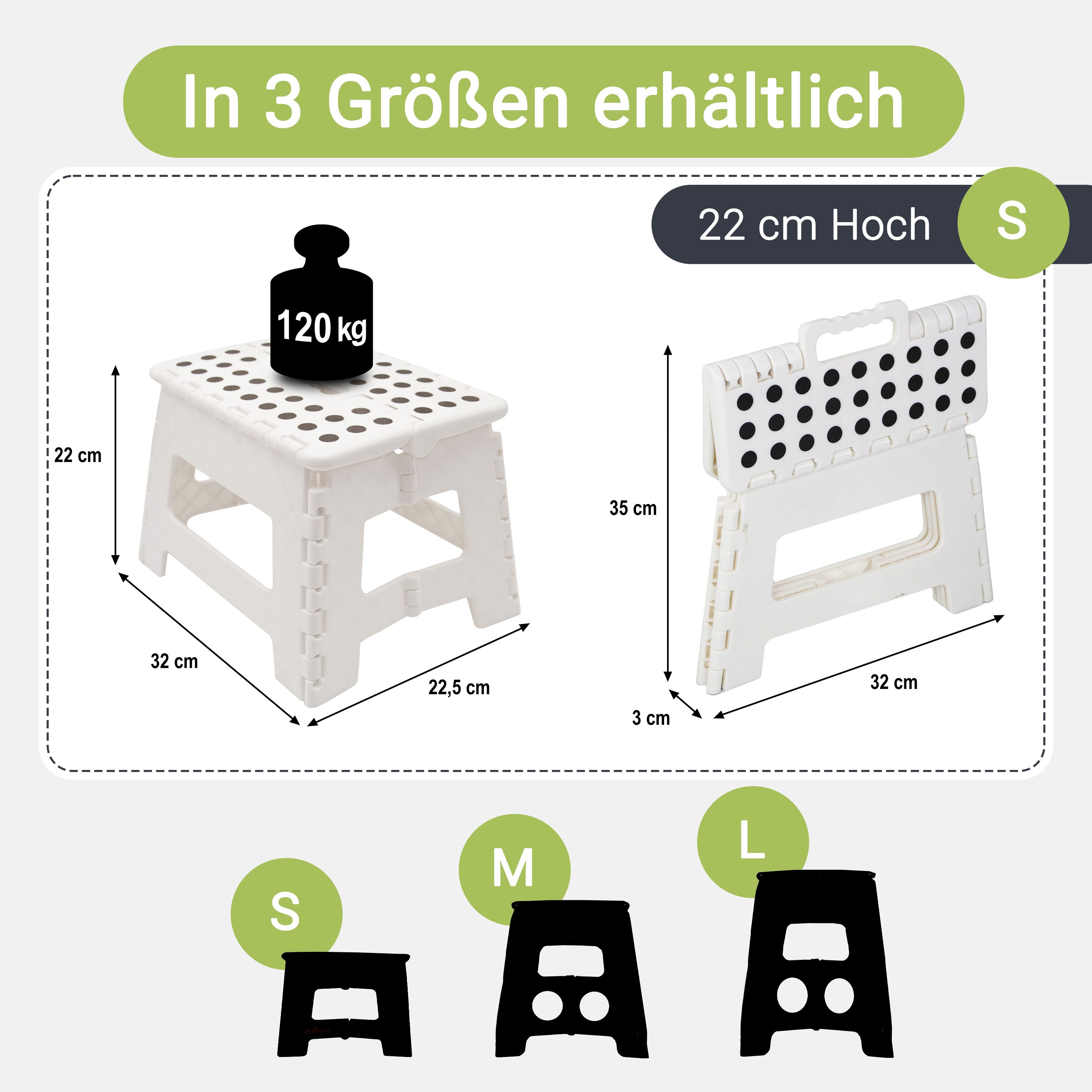 In 3 Größen erhältlich

22 cm Hoch S

120 kg

22 cm

32 cm

22,5 cm

35 cm

3 cm

32 cm

S

M

L