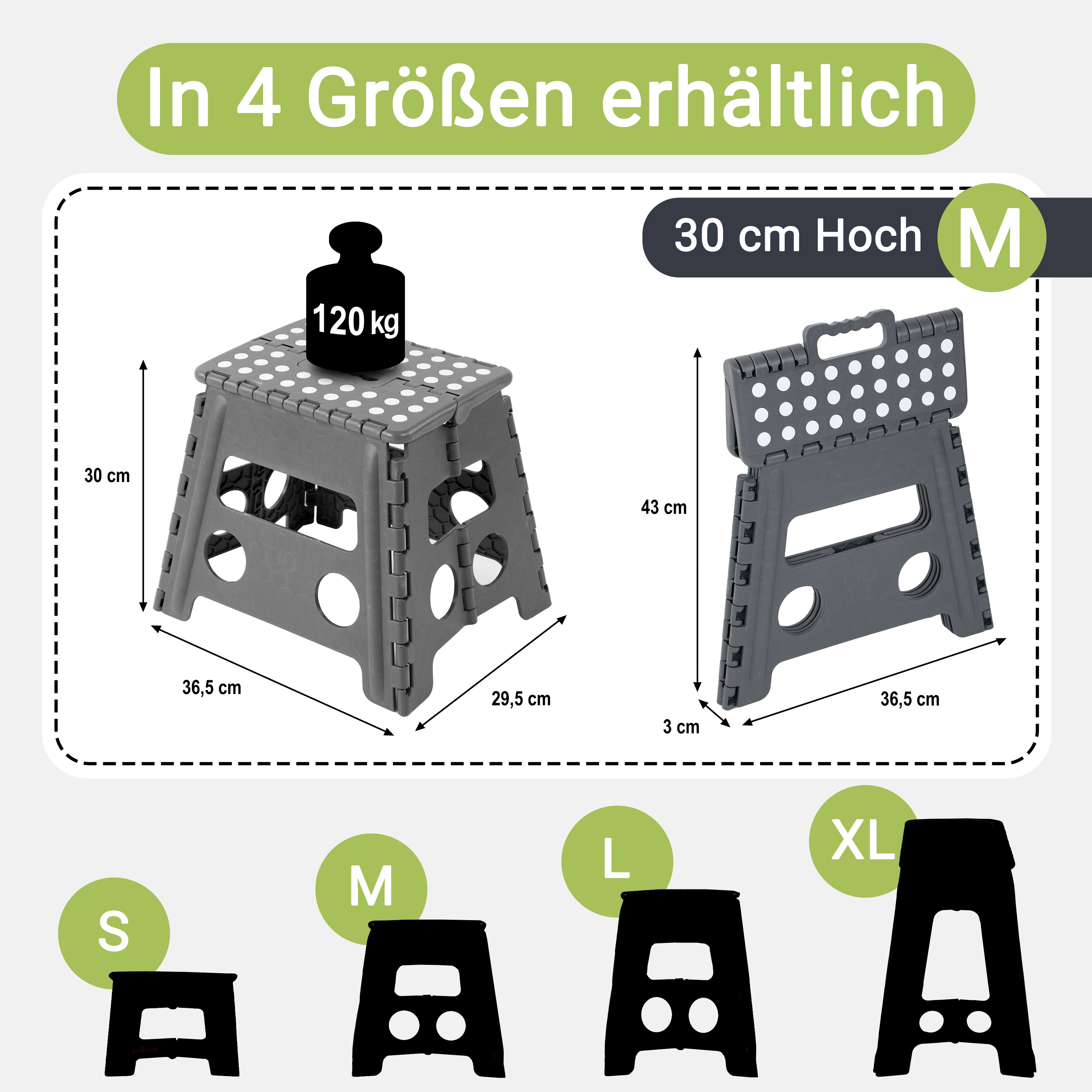 In 4 Größen erhältlich

30 cm Hoch M

120 kg

30 cm

36,5 cm

29,5 cm

43 cm

3 cm

36,5 cm

S

M

L

XL