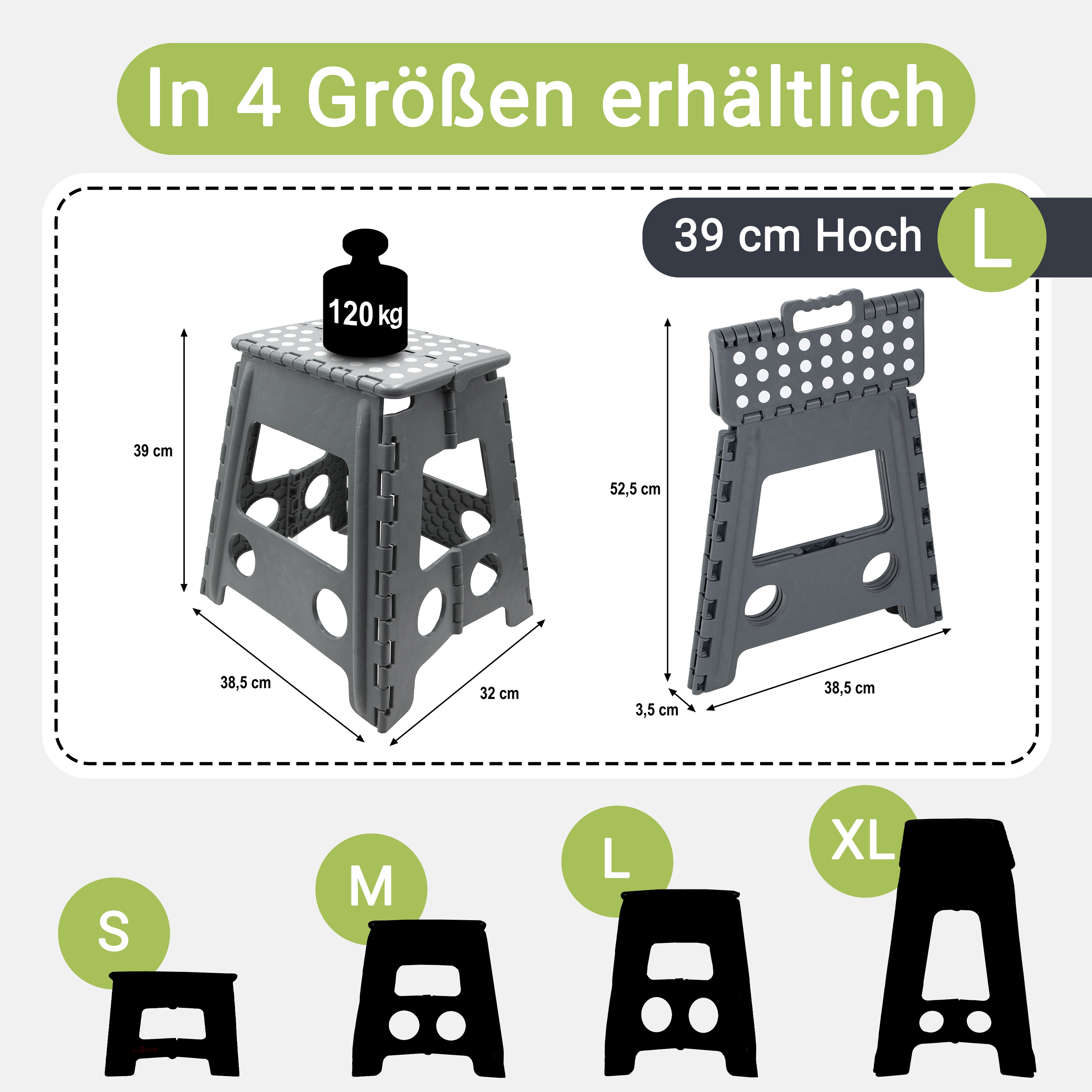 In 4 Größen erhältlich

39 cm Hoch L

120 kg

39 cm

38,5 cm

32 cm

52,5 cm

3,5 cm

38,5 cm

S

M

L

XL